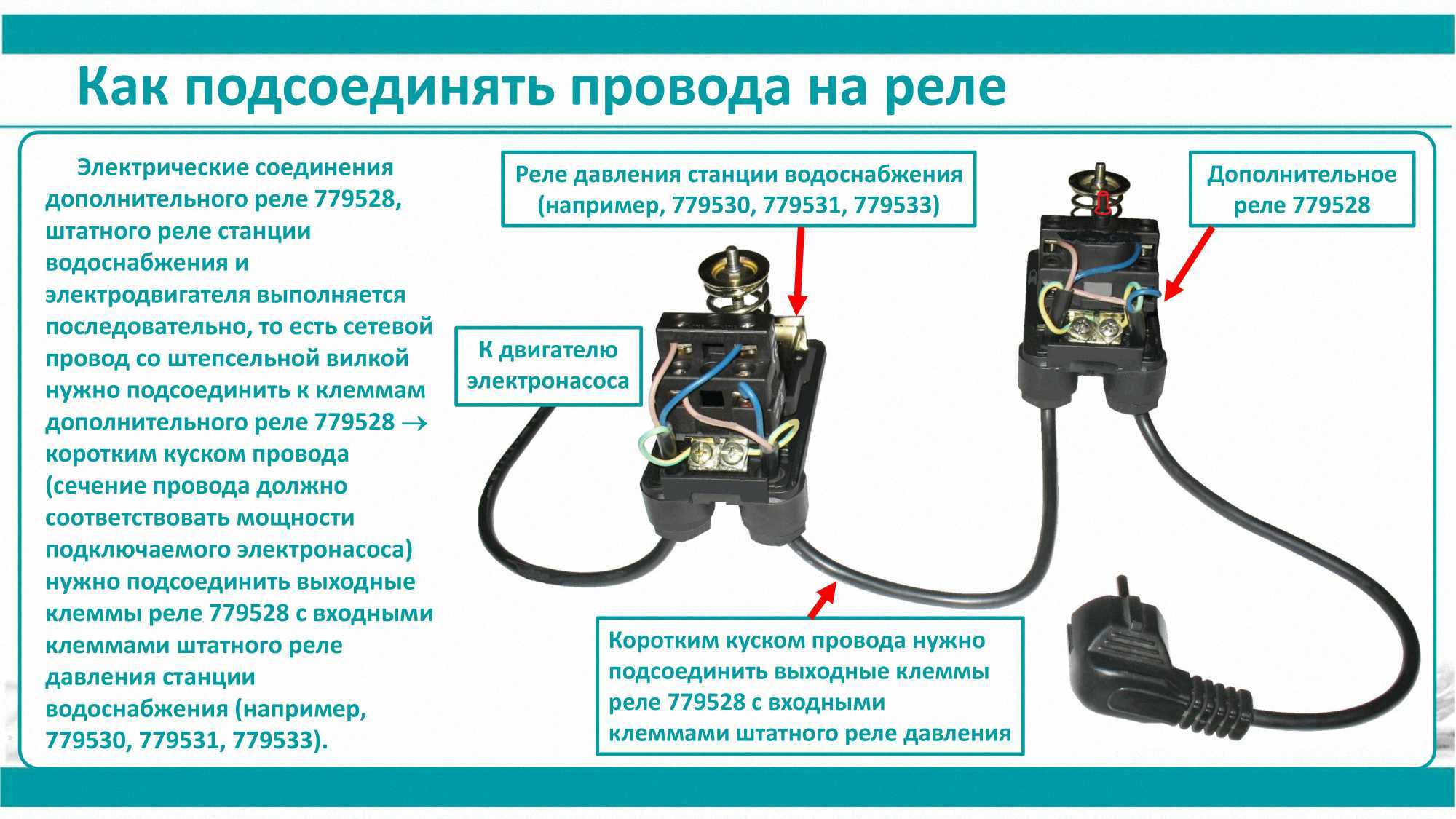 Как подсоединять провода на реле

Электрические соединения дополнительного реле 779528, штатного реле станции водоснабжения и электродвигателя выполняется последовательно, то есть сетевой провод со штепсельной вилкой нужно подсоединить к клеммам дополнительного реле 779528 $\rightarrow$ коротким куском провода (сечение провода должно соответствовать мощности подключаемого электронасоса) нужно подсоединить выходные клеммы реле 779528 с входными клеммами штатного реле давления станции водоснабжения (например, 779530, 779531, 779533).

Реле давления станции водоснабжения (например, 779530, 779531, 779533)

Дополнительное реле 779528

К двигателю электронасоса

Коротким куском провода нужно подсоединить выходные клеммы реле 779528 с входными клеммами штатного реле давления