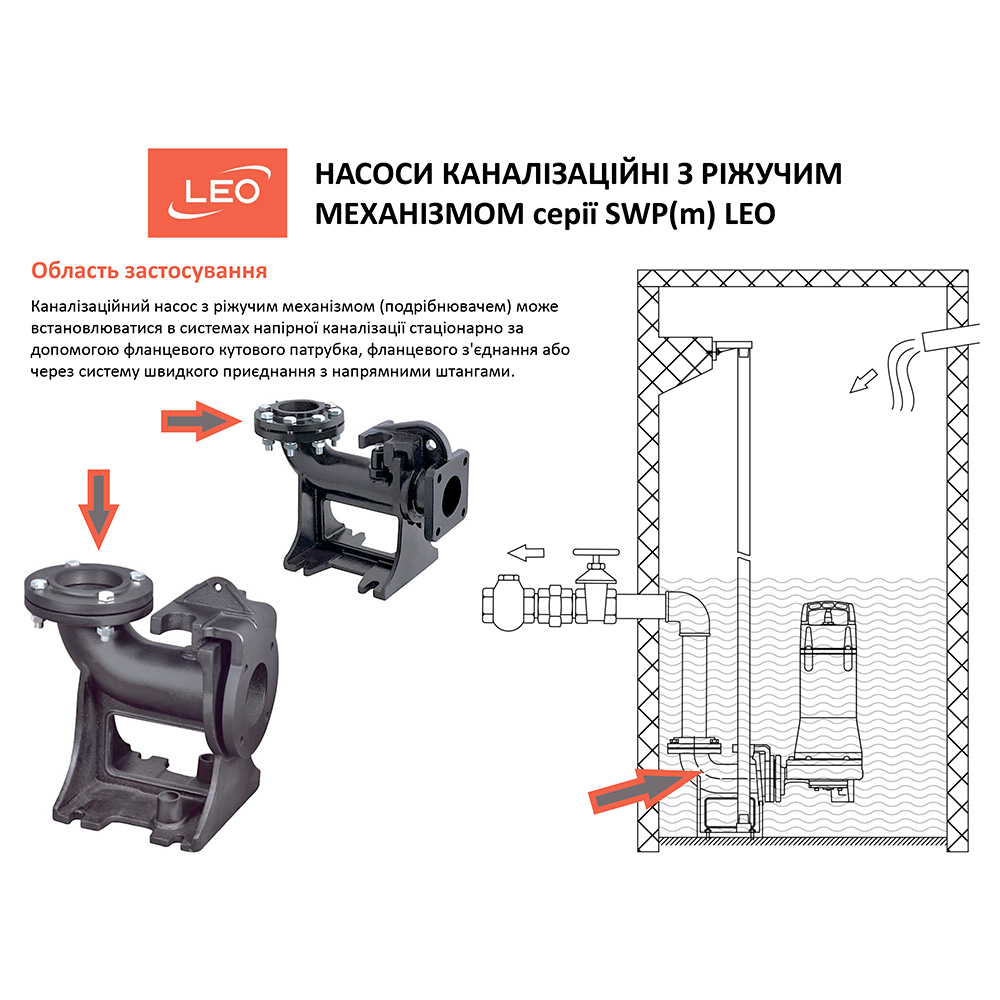 LEO

НАСОСИ КАНАЛІЗАЦІЙНІ З РІЖУЧИМ МЕХАНІЗМОМ серії SWP(m) LEO

Область застосування

Каналізаційний насос з ріжучим механізмом (подрібнювачем) може встановлюватися в системах напірної каналізації стаціонарно за допомогою фланцевого кутового патрубка, фланцевого з'єднання або через систему швидкого приєднання з напрямними штангами.