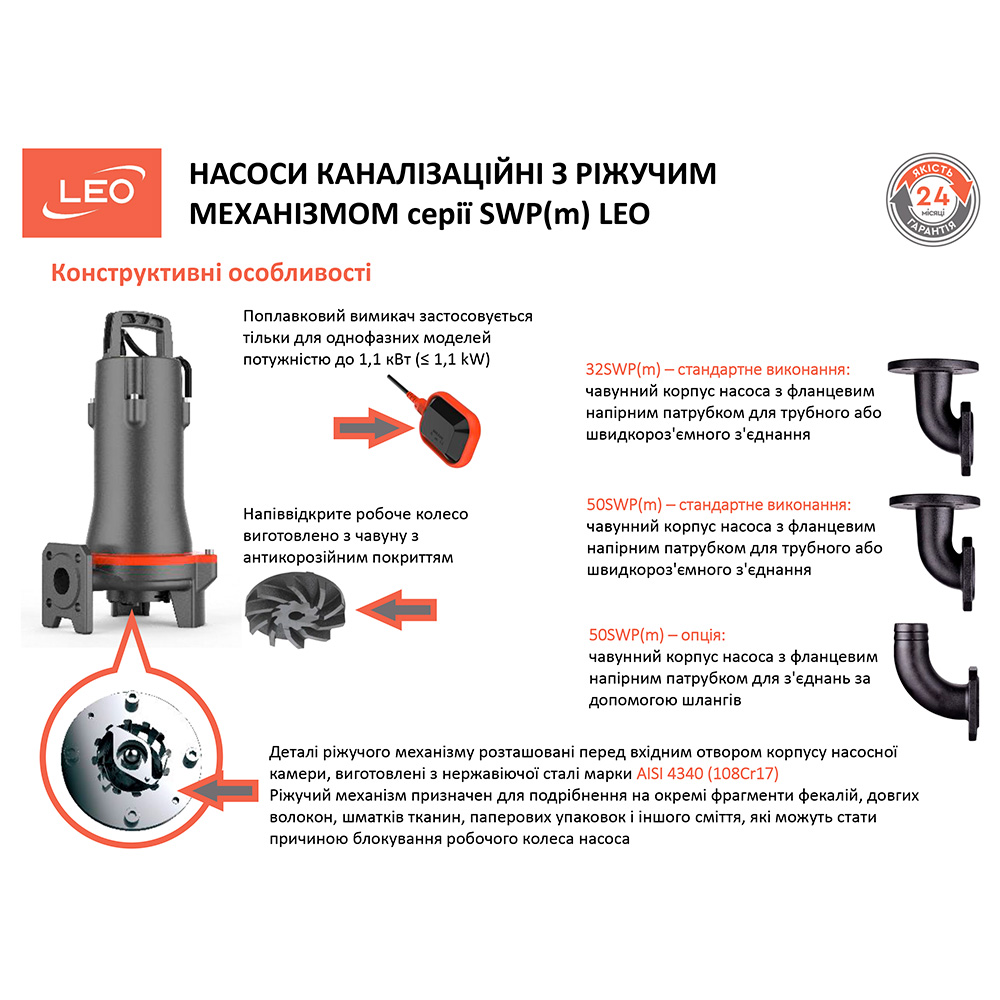 LEO

НАСОСИ КАНАЛІЗАЦІЙНІ З РІЖУЧИМ МЕХАНІЗМОМ серії SWP(m) LEO

ЯКІСТЬ 24 МІСЯЦІ ГАРАНТІЯ

Конструктивні особливості

Поплавковий вимикач застосовується тільки для однофазних моделей потужністю до 1,1 кВт (≤ 1,1 kW)

Напіввідкрите робоче колесо виготовлено з чавуну з антикорозійним покриттям

32SWP(m) – стандартне виконання:
чавунний корпус насоса з фланцевим напірним патрубком для трубного або швидкороз'ємного з'єднання

50SWP(m) – стандартне виконання:
чавунний корпус насоса з фланцевим напірним патрубком для трубного або швидкороз'ємного з'єднання

50SWP(m) – опція:
чавунний корпус насоса з фланцевим напірним патрубком для з'єднань за допомогою шлангів

Деталі ріжучого механізму розташовані перед вхідним отвором корпусу насосної камери, виготовлені з нержавіючої сталі марки AISI 4340 (108Cr17)
Ріжучий механізм призначен для подрібнення на окремі фрагменти фекалій, довгих волокон, шматків тканин, паперових упаковок і іншого сміття, які можуть стати причиною блокування робочого колеса насоса