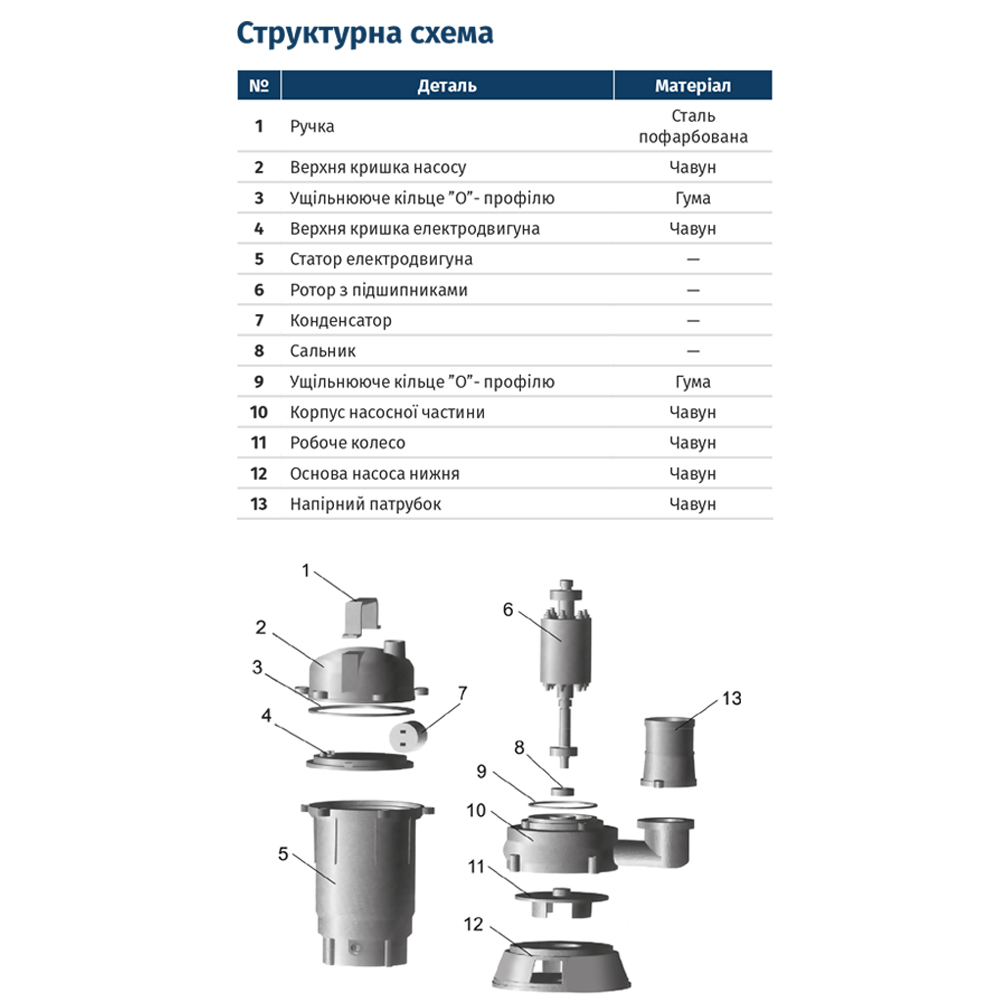 Структурна схема

| № | Деталь | Матеріал |
|---|---|---|
| 1 | Ручка | Сталь пофарбована |
| 2 | Верхня кришка насосу | Чавун |
| 3 | Ущільнююче кільце "О"- профілю | Гума |
| 4 | Верхня кришка електродвигуна | Чавун |
| 5 | Статор електродвигуна | — |
| 6 | Ротор з підшипниками | — |
| 7 | Конденсатор | — |
| 8 | Сальник | — |
| 9 | Ущільнююче кільце "О"- профілю | Гума |
| 10 | Корпус насосної частини | Чавун |
| 11 | Робоче колесо | Чавун |
| 12 | Основа насоса нижня | Чавун |
| 13 | Напірний патрубок | Чавун |

1
2
3
4
5
6
7
8
9
10
11
12
13