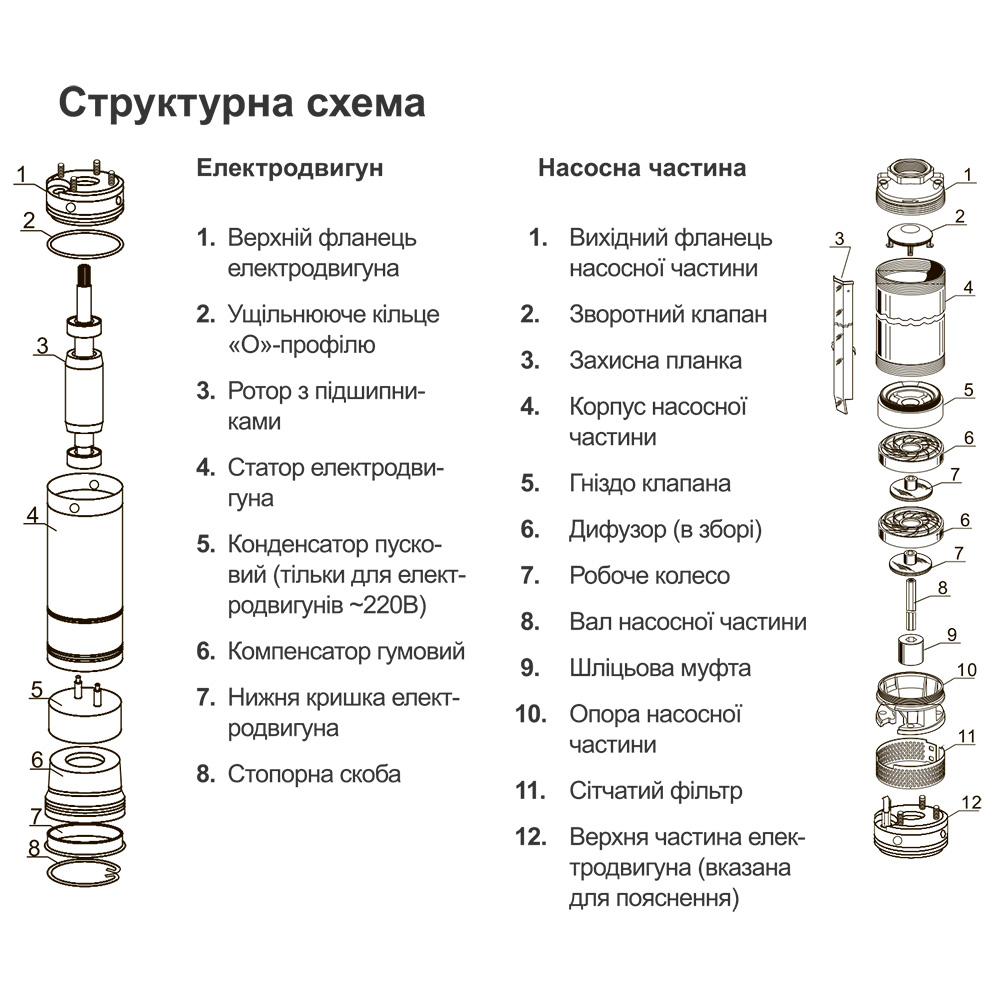 Структурна схема

1
2
3
4
5
6
7
8

Електродвигун

1. Верхній фланець електродвигуна
2. Ущільнююче кільце «О»-профілю
3. Ротор з підшипниками
4. Статор електродвигуна
5. Конденсатор пусковий (тільки для електродвигунів ~220В)
6. Компенсатор гумовий
7. Нижня кришка електродвигуна
8. Стопорна скоба

Насосна частина

1. Вихідний фланець насосної частини
2. Зворотний клапан
3. Захисна планка
4. Корпус насосної частини
5. Гніздо клапана
6. Дифузор (в зборі)
7. Робоче колесо
8. Вал насосної частини
9. Шліцьова муфта
10. Опора насосної частини
11. Сітчатий фільтр
12. Верхня частина електродвигуна (вказана для пояснення)

1
2
3
4
5
6
7
6
7
8
9
10
11
12