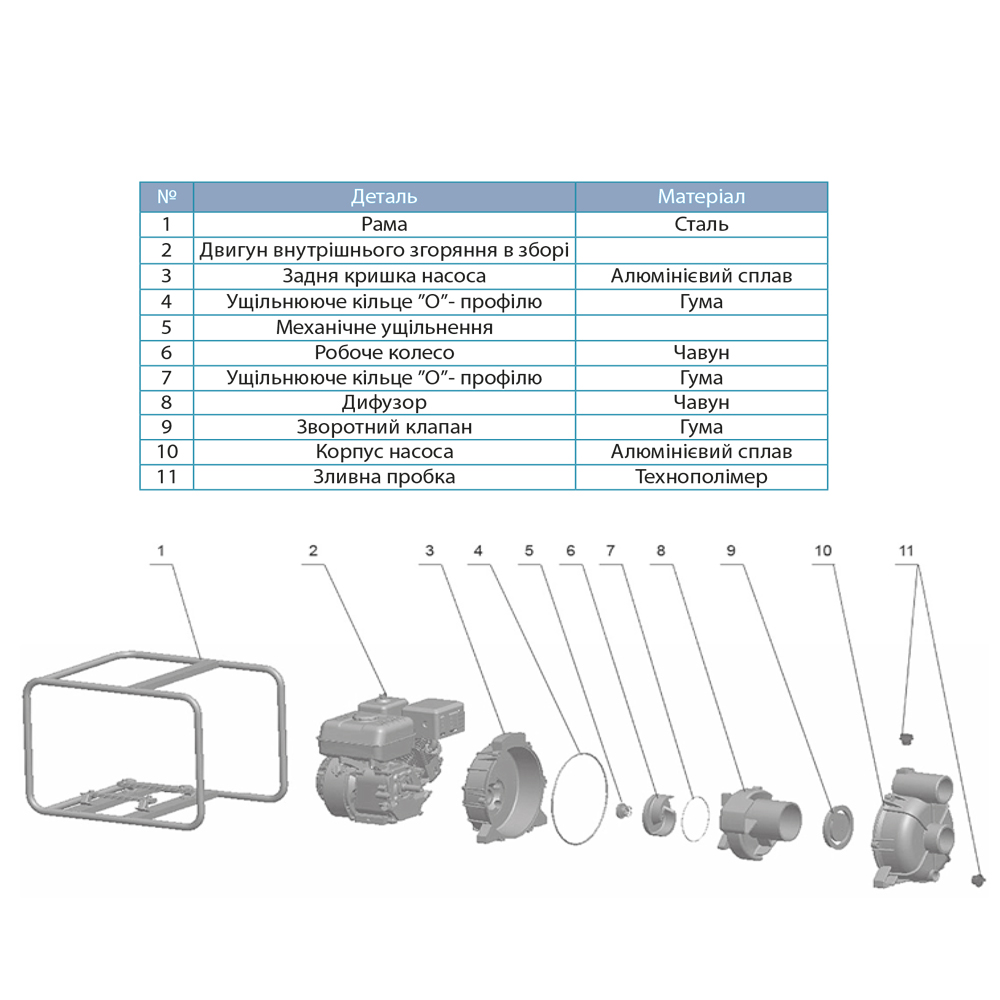 | № | Деталь | Матеріал |
|---|---|---|
| 1 | Рама | Сталь |
| 2 | Двигун внутрішнього згоряння в зборі | |
| 3 | Задня кришка насоса | Алюмінієвий сплав |
| 4 | Ущільнююче кільце "О"- профілю | Гума |
| 5 | Механічне ущільнення | |
| 6 | Робоче колесо | Чавун |
| 7 | Ущільнююче кільце "О"- профілю | Гума |
| 8 | Дифузор | Чавун |
| 9 | Зворотний клапан | Гума |
| 10 | Корпус насоса | Алюмінієвий сплав |
| 11 | Зливна пробка | Технополімер |

1 2 3 4 5 6 7 8 9 10 11