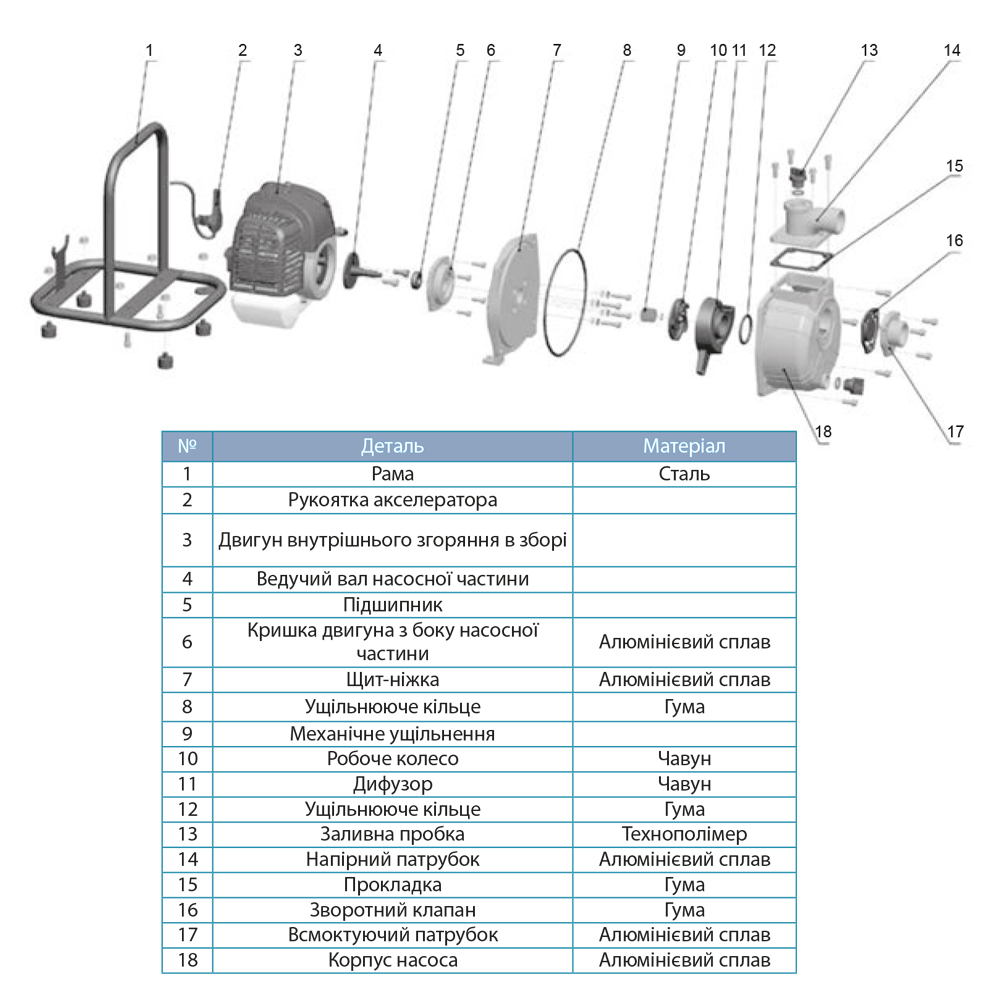 1 2 3 4 5 6 7 8 9 10 11 12 13 14 15 16 17 18

| № | Деталь | Матеріал |
|---|---|---|
| 1 | Рама | Сталь |
| 2 | Рукоятка акселератора | |
| 3 | Двигун внутрішнього згоряння в зборі | |
| 4 | Ведучий вал насосної частини | |
| 5 | Підшипник | |
| 6 | Кришка двигуна з боку насосної частини | Алюмінієвий сплав |
| 7 | Щит-ніжка | Алюмінієвий сплав |
| 8 | Ущільнююче кільце | Гума |
| 9 | Механічне ущільнення | |
| 10 | Робоче колесо | Чавун |
| 11 | Дифузор | Чавун |
| 12 | Ущільнююче кільце | Гума |
| 13 | Заливна пробка | Технополімер |
| 14 | Напірний патрубок | Алюмінієвий сплав |
| 15 | Прокладка | Гума |
| 16 | Зворотний клапан | Гума |
| 17 | Всмоктуючий патрубок | Алюмінієвий сплав |
| 18 | Корпус насоса | Алюмінієвий сплав |