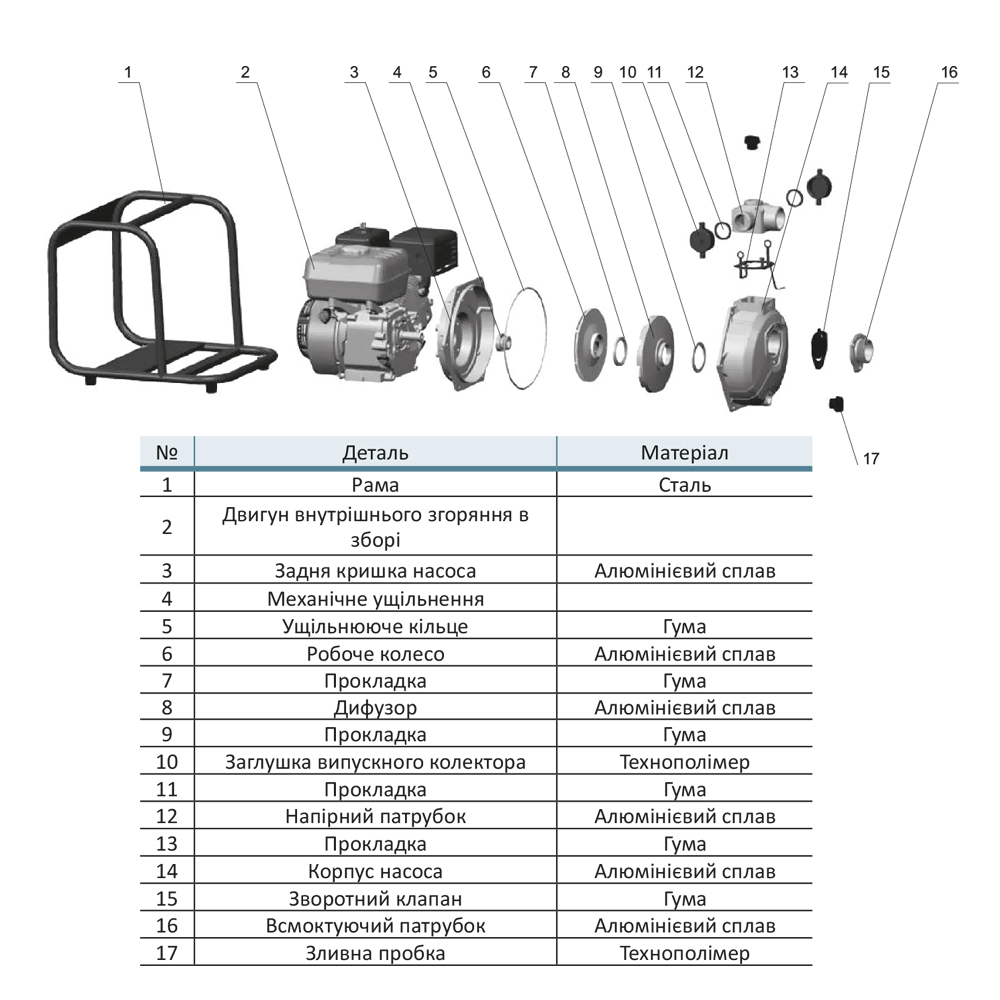 1 2 3 4 5 6 7 8 9 10 11 12 13 14 15 16

17

| № | Деталь | Матеріал |
|---|---|---|
| 1 | Рама | Сталь |
| 2 | Двигун внутрішнього згоряння в зборі | |
| 3 | Задня кришка насоса | Алюмінієвий сплав |
| 4 | Механічне ущільнення | |
| 5 | Ущільнююче кільце | Гума |
| 6 | Робоче колесо | Алюмінієвий сплав |
| 7 | Прокладка | Гума |
| 8 | Дифузор | Алюмінієвий сплав |
| 9 | Прокладка | Гума |
| 10 | Заглушка випускного колектора | Технополімер |
| 11 | Прокладка | Гума |
| 12 | Напірний патрубок | Алюмінієвий сплав |
| 13 | Прокладка | Гума |
| 14 | Корпус насоса | Алюмінієвий сплав |
| 15 | Зворотний клапан | Гума |
| 16 | Всмоктуючий патрубок | Алюмінієвий сплав |
| 17 | Зливна пробка | Технополімер |