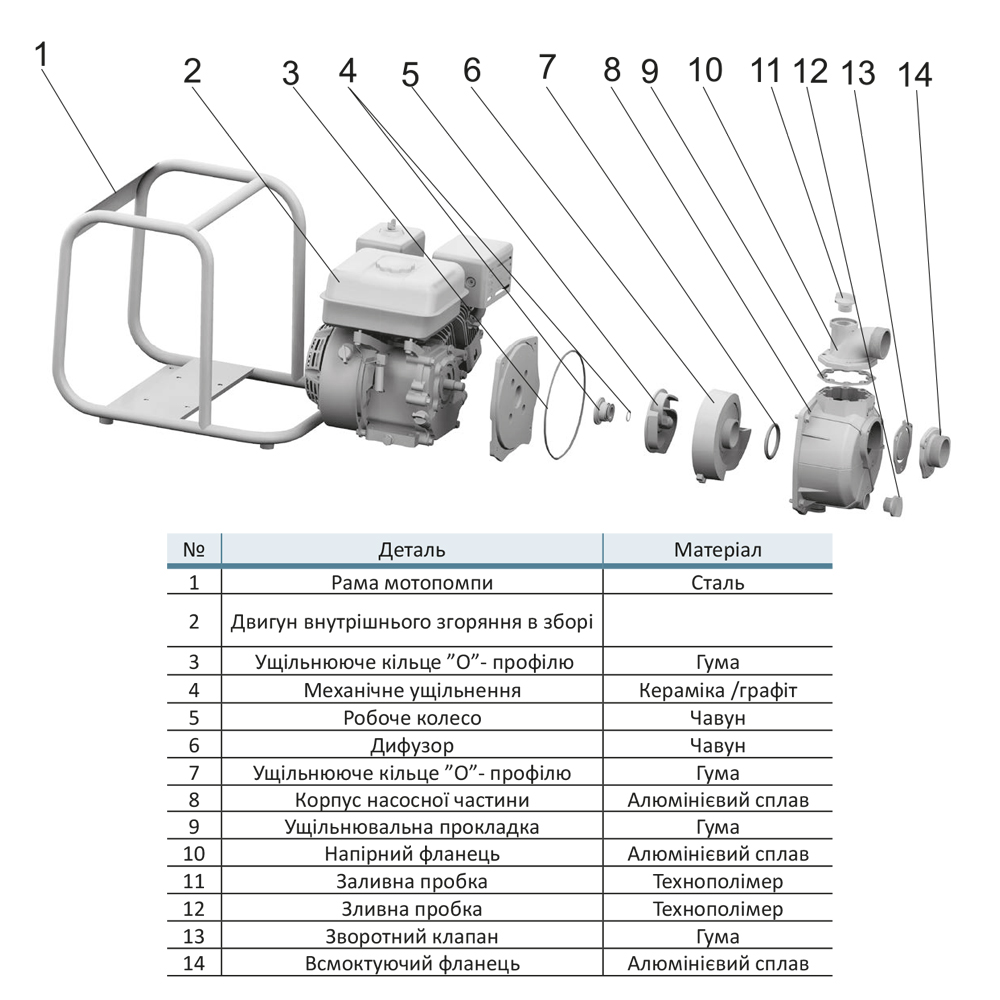 1 2 3 4 5 6 7 8 9 10 11 12 13 14

| № | Деталь | Матеріал |
|---|---|---|
| 1 | Рама мотопомпи | Сталь |
| 2 | Двигун внутрішнього згоряння в зборі | |
| 3 | Ущільнююче кільце "О"- профілю | Гума |
| 4 | Механічне ущільнення | Кераміка /графіт |
| 5 | Робоче колесо | Чавун |
| 6 | Дифузор | Чавун |
| 7 | Ущільнююче кільце "О"- профілю | Гума |
| 8 | Корпус насосної частини | Алюмінієвий сплав |
| 9 | Ущільнювальна прокладка | Гума |
| 10 | Напірний фланець | Алюмінієвий сплав |
| 11 | Заливна пробка | Технополімер |
| 12 | Зливна пробка | Технополімер |
| 13 | Зворотний клапан | Гума |
| 14 | Всмоктуючий фланець | Алюмінієвий сплав |