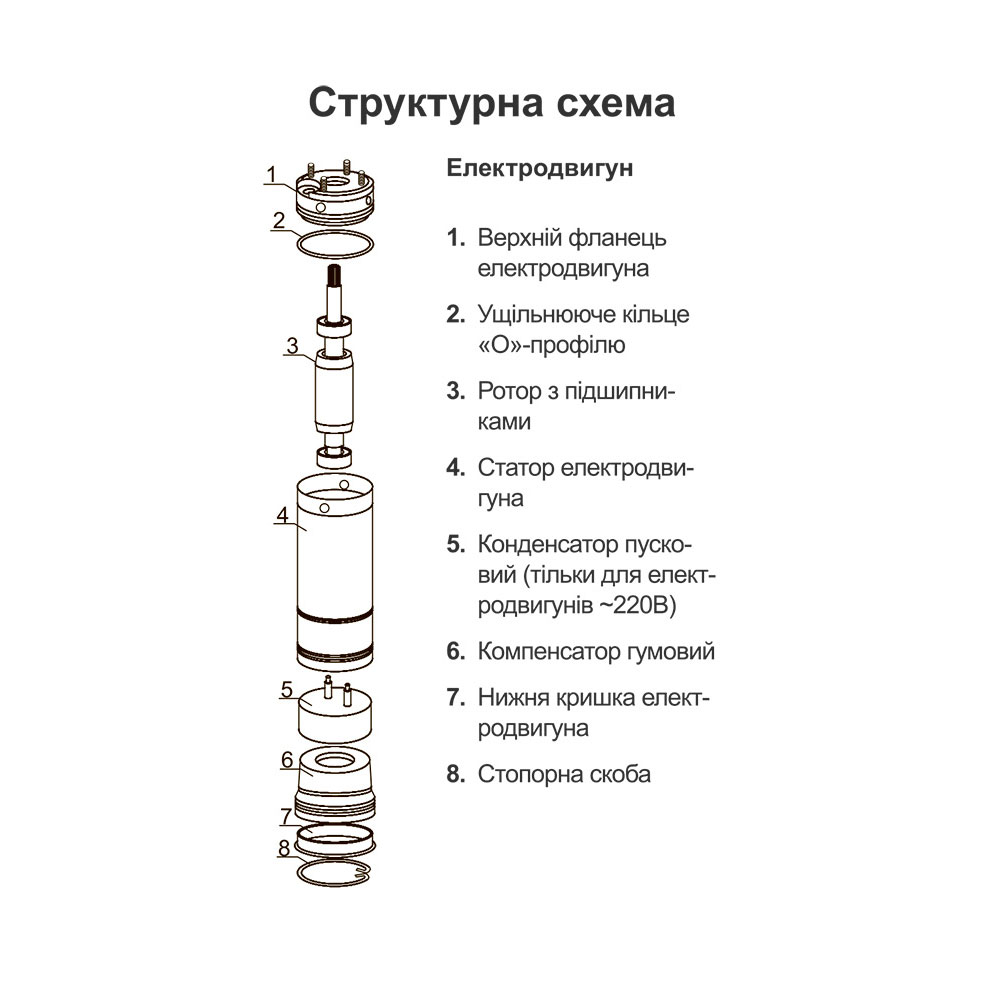 Структурна схема

1
2
3
4
5
6
7
8

Електродвигун

1. Верхній фланець електродвигуна
2. Ущільнююче кільце «О»-профілю
3. Ротор з підшипниками
4. Статор електродвигуна
5. Конденсатор пусковий (тільки для електродвигунів ~220В)
6. Компенсатор гумовий
7. Нижня кришка електродвигуна
8. Стопорна скоба